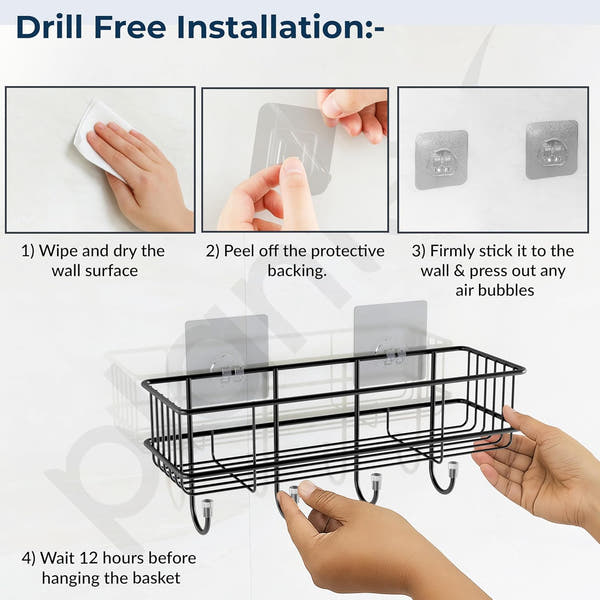 Drill Free Installation:-

1) Wipe and dry the wall surface

2) Peel off the protective backing.

3) Firmly stick it to the wall & press out any air bubbles

4) Wait 12 hours before hanging the basket