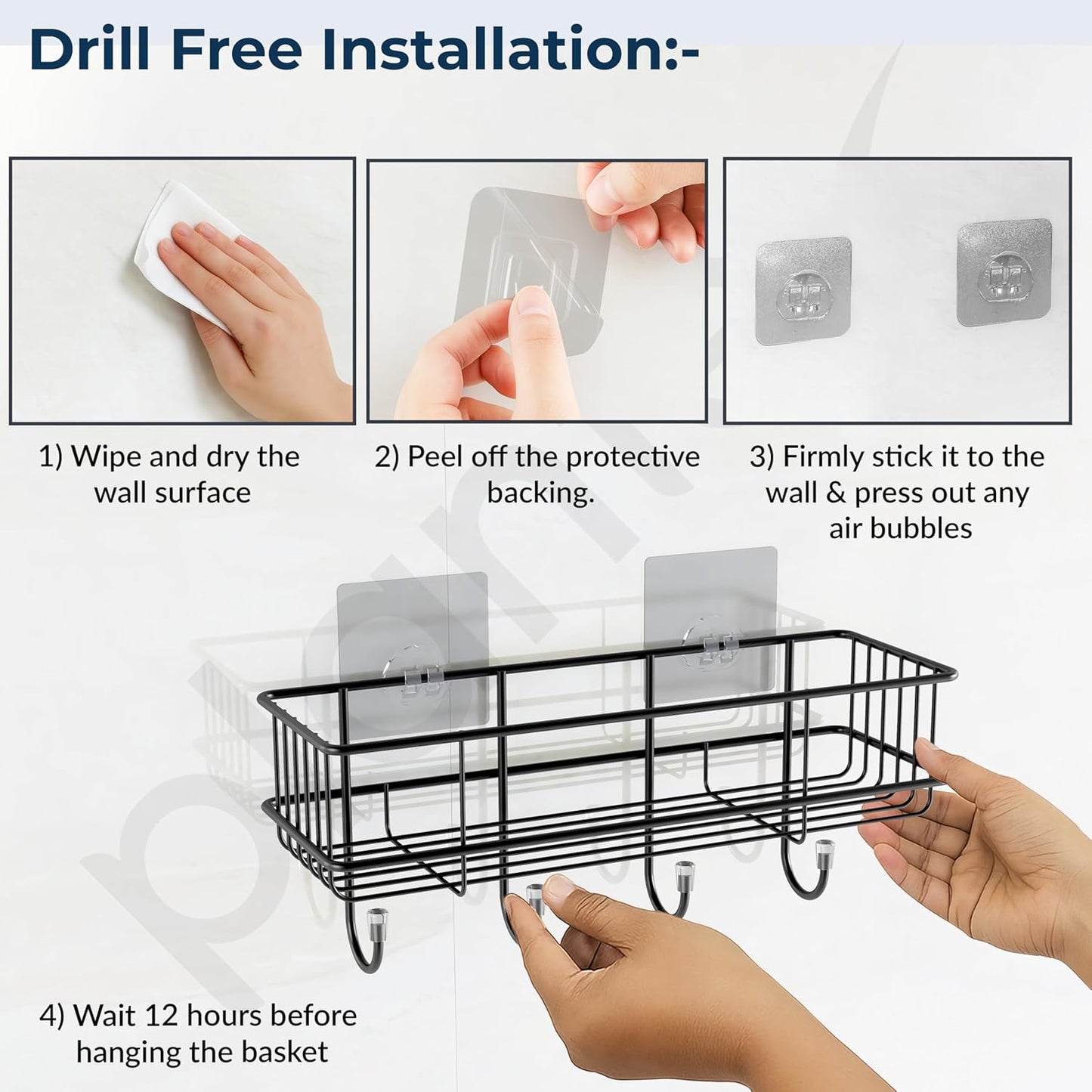 Drill Free Installation:-

1) Wipe and dry the wall surface

2) Peel off the protective backing.

3) Firmly stick it to the wall & press out any air bubbles

4) Wait 12 hours before hanging the basket