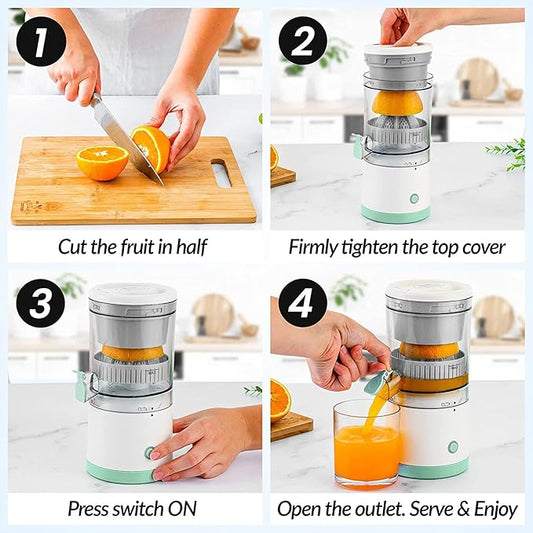 1

Cut the fruit in half

2

Firmly tighten the top cover

3

Press switch ON

4

Open the outlet. Serve & Enjoy